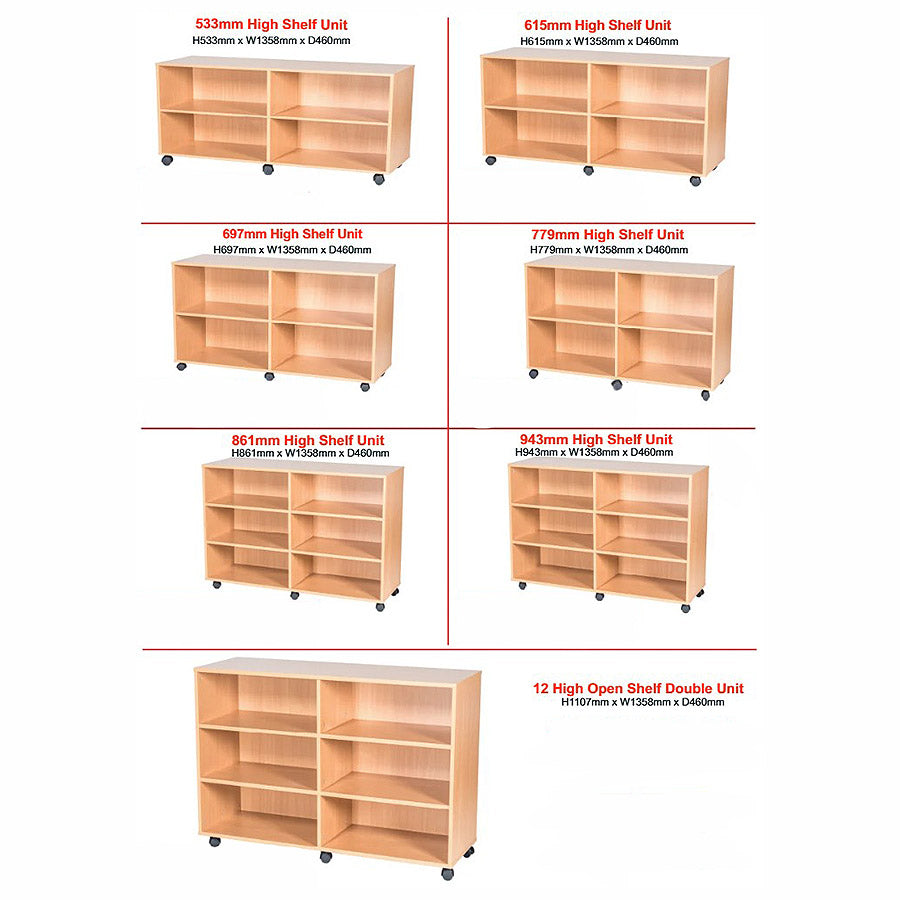 533mm High Shelf Unit
H533mm x W1358mm x D460mm

615mm High Shelf Unit
H615mm x W1358mm x D460mm

697mm High Shelf Unit
H697mm x W1358mm x D460mm

779mm High Shelf Unit
H779mm x W1358mm x D460mm

861mm High Shelf Unit
H861mm x W1358mm x D460mm

943mm High Shelf Unit
H943mm x W1358mm x D460mm

12 High Open Shelf Double Unit
H1107mm x W1358mm x D460mm