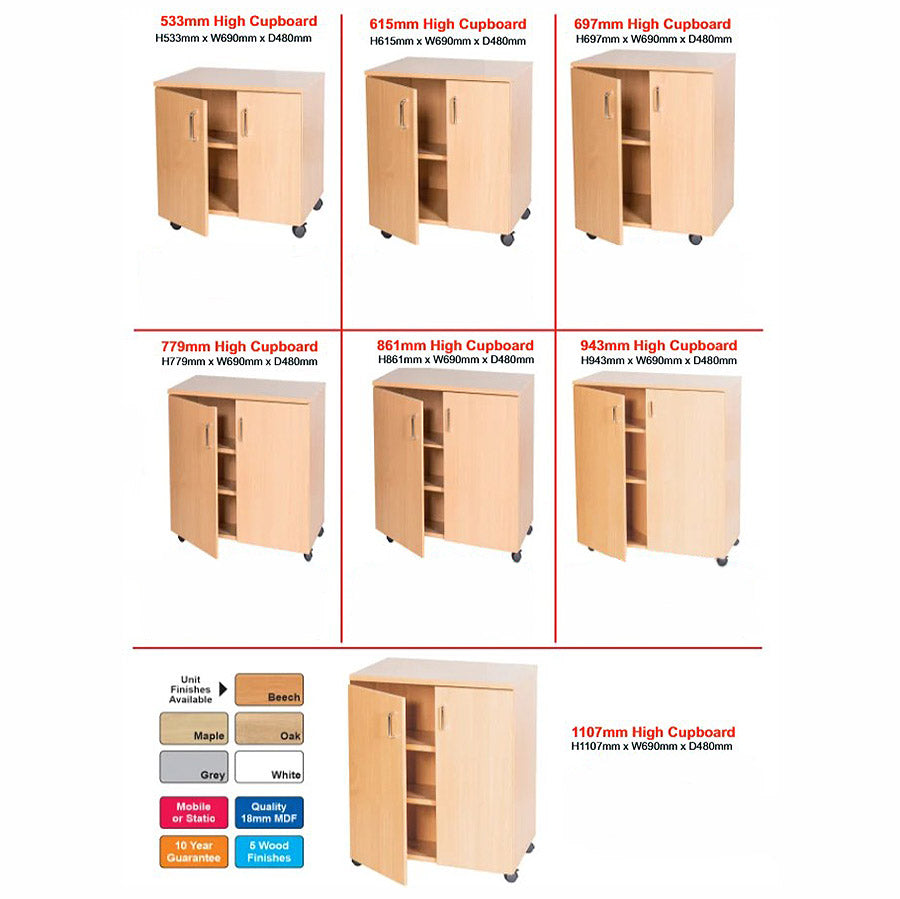 533mm High Cupboard
H533mm x W690mm x D480mm

615mm High Cupboard
H615mm x W690mm x D480mm

697mm High Cupboard
H697mm x W690mm x D480mm

779mm High Cupboard
H779mm x W690mm x D480mm

861mm High Cupboard
H861mm x W690mm x D480mm

943mm High Cupboard
H943mm x W690mm x D480mm

Unit Finishes Available

Beech

Maple

Oak

Grey

White

Mobile or Static

Quality 18mm MDF

10 Year Guarantee

5 Wood Finishes

1107mm High Cupboard
H1107mm x W690mm x D480mm